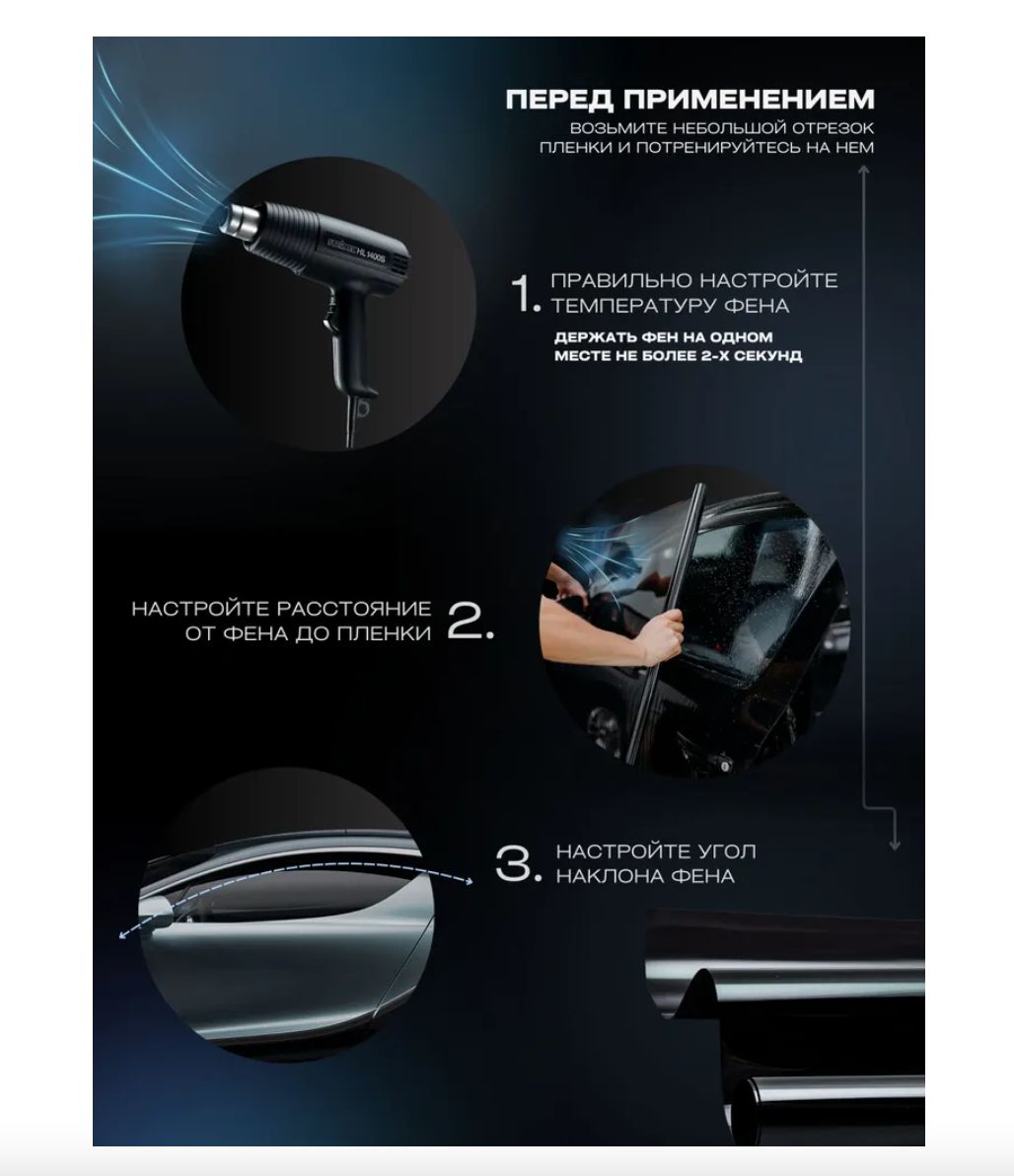 ПЕРЕД ПРИМЕНЕНИЕМ
ВОЗЬМИТЕ НЕБОЛЬШОЙ ОТРЕЗОК ПЛЕНКИ И ПОТРЕНИРУЙТЕСЬ НА НЕМ

HL 1400S

1. ПРАВИЛЬНО НАСТРОЙТЕ ТЕМПЕРАТУРУ ФЕНА
ДЕРЖАТЬ ФЕН НА ОДНОМ МЕСТЕ НЕ БОЛЕЕ 2-Х СЕКУНД

НАСТРОЙТЕ РАССТОЯНИЕ ОТ ФЕНА ДО ПЛЕНКИ 2.

3. НАСТРОЙТЕ УГОЛ НАКЛОНА ФЕНА